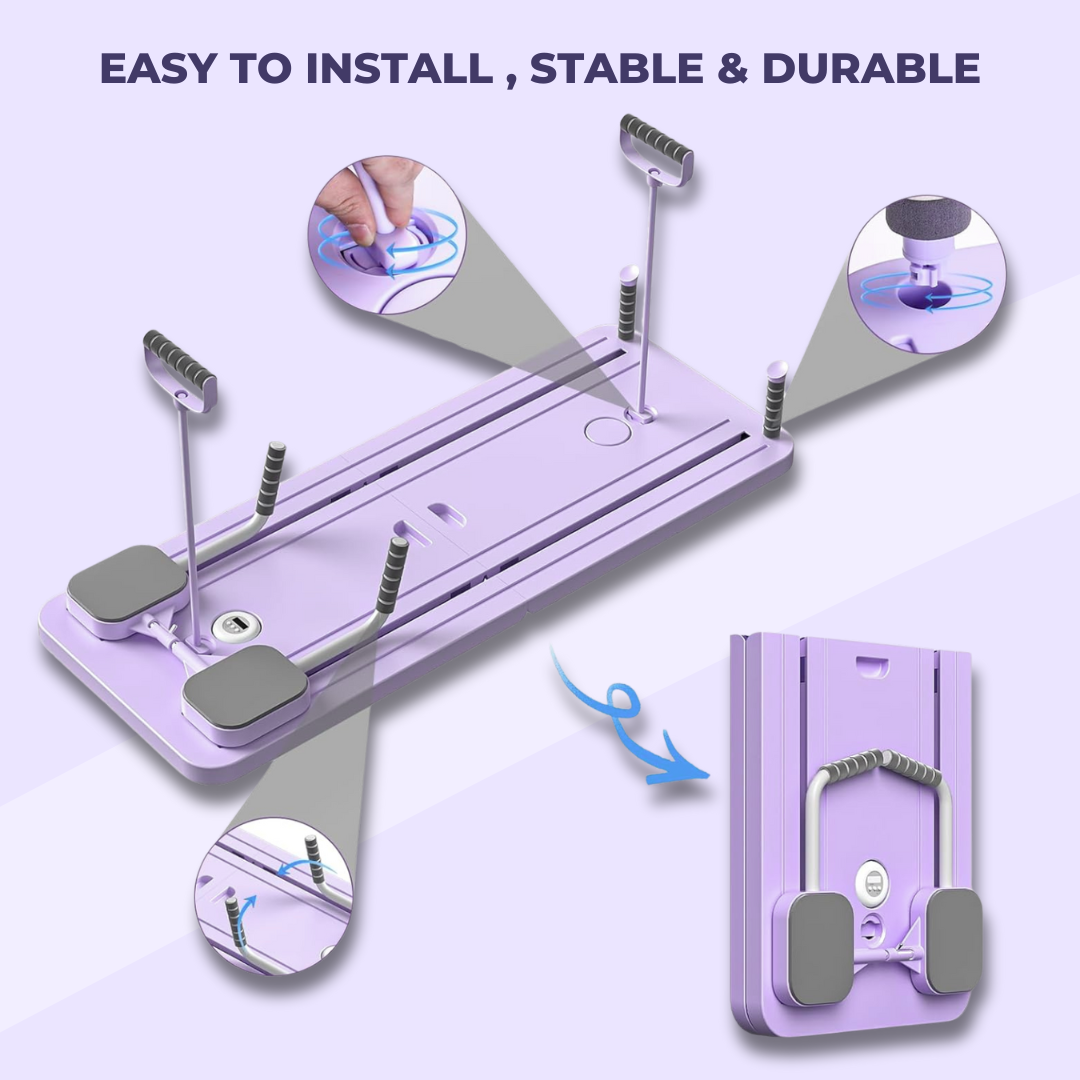 EASY TO INSTALL , STABLE & DURABLE